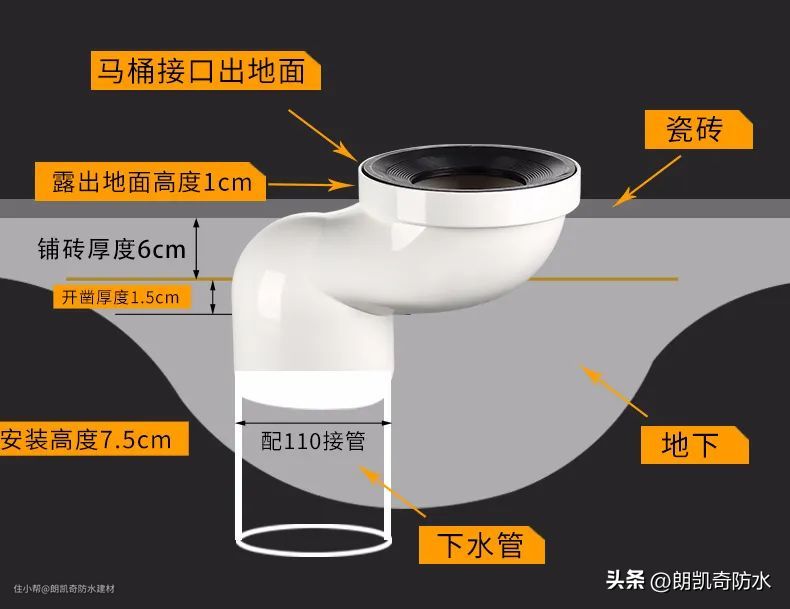 马桶接口出地面

瓷砖

露出地面高度1cm

铺砖厚度6cm

开凿厚度1.5cm

安装高度7.5cm

配110接管

地下

下水管

住小帮@朗凯奇防水建材

头条 @朗凯奇防水