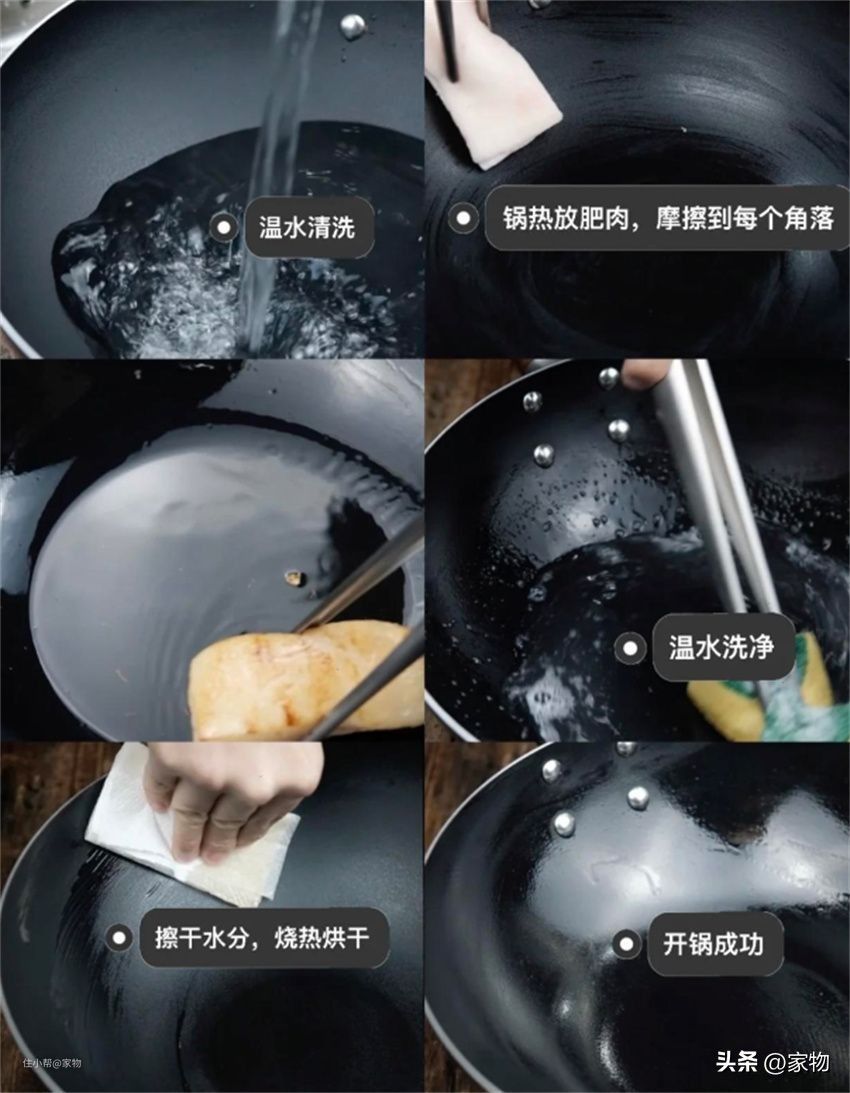 温水清洗

锅热放肥肉，摩擦到每个角落

温水洗净

擦干水分，烧热烘干

开锅成功

住小帮@家物

头条 @家物