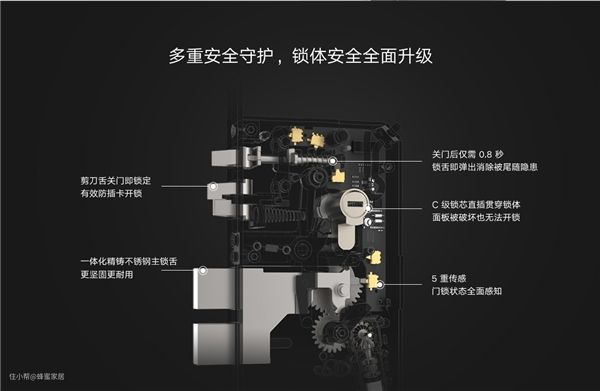 多重安全守护，锁体安全全面升级

剪刀舌关门即锁定
有效防插卡开锁

一体化精铸不锈钢主锁舌
更坚固更耐用

关门后仅需 0.8 秒
锁舌即弹出消除被尾随隐患

C 级锁芯直插贯穿锁体
面板被破坏也无法开锁

5 重传感
门锁状态全面感知

住小帮@蜂蜜家居