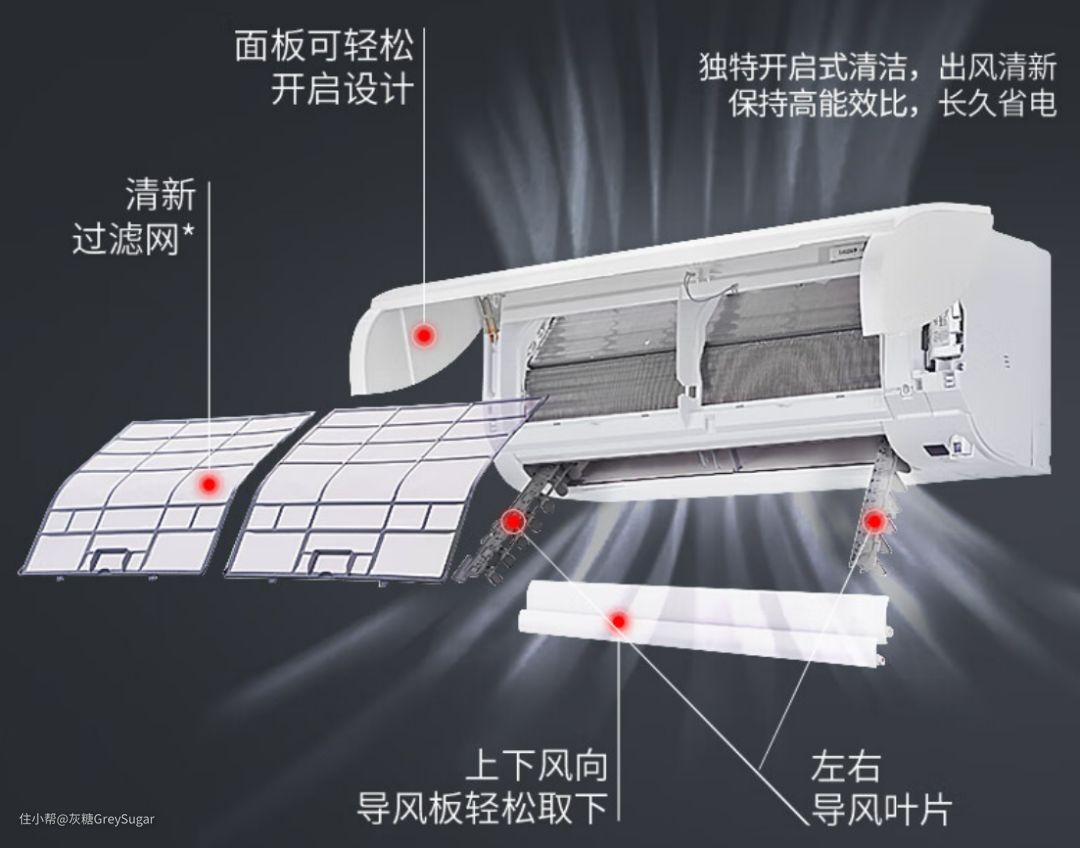 面板可轻松
开启设计

独特开启式清洁，出风清新
保持高能效比，长久省电

清新
过滤网*

上下风向
导风板轻松取下

左右
导风叶片

住小帮@灰糖GreySugar