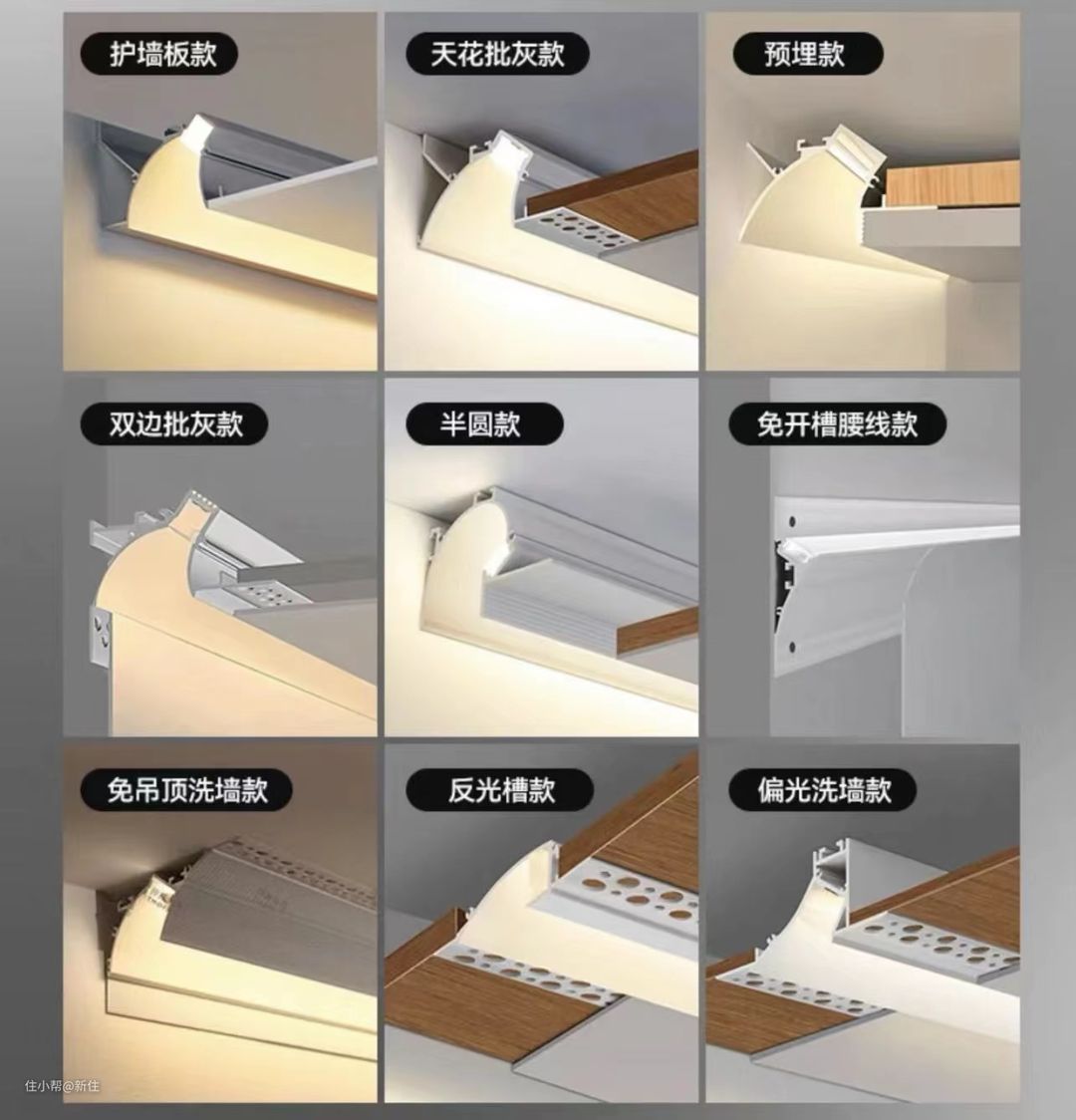 护墙板款

天花批灰款

预埋款

双边批灰款

半圆款

免开槽腰线款

免吊顶洗墙款

反光槽款

偏光洗墙款

住小帮@新住