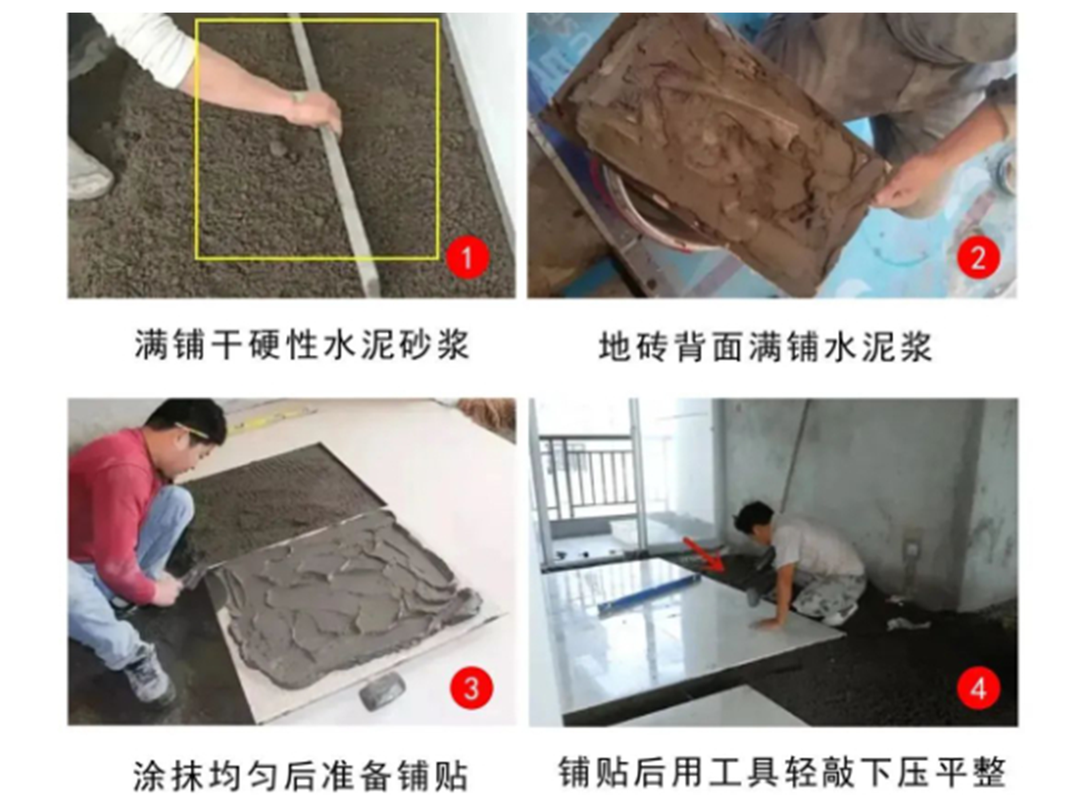 1

满铺干硬性水泥砂浆

2

地砖背面满铺水泥浆

3

涂抹均匀后准备铺贴

4

铺贴后用工具轻敲下压平整