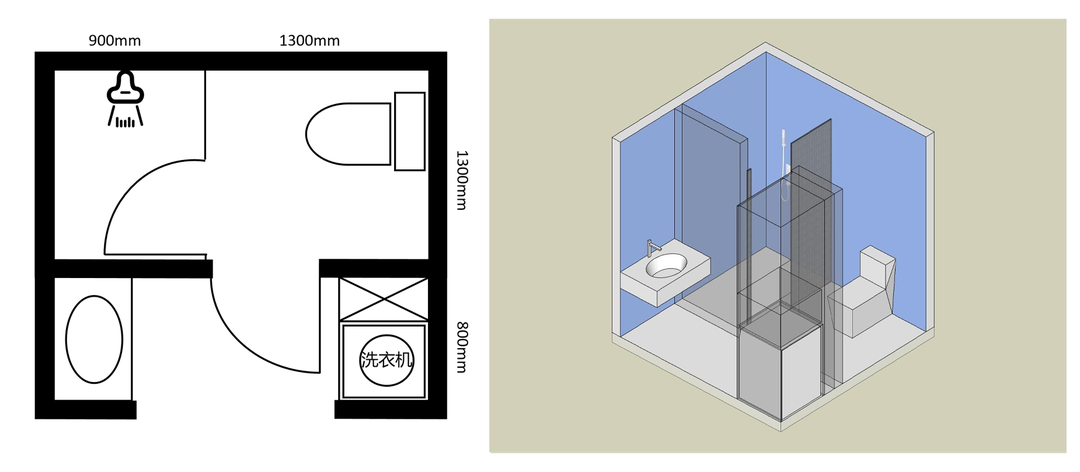 900mm

1300mm

1300mm

800mm

洗衣机