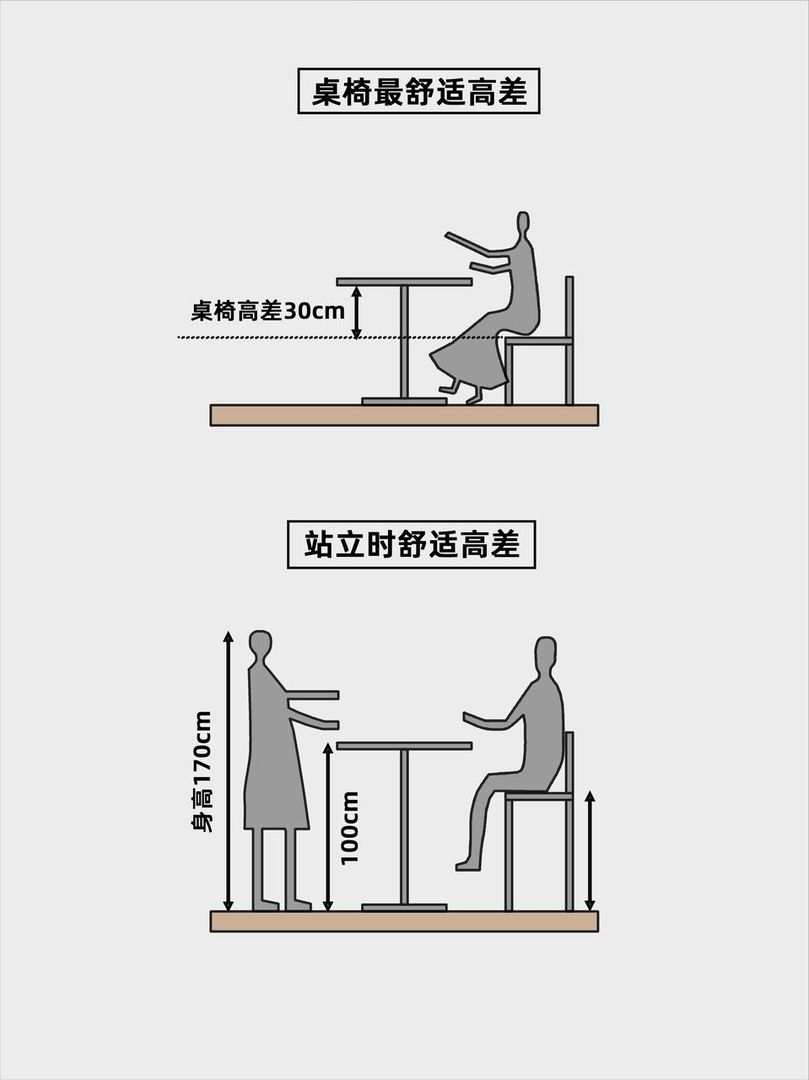 桌椅最舒适高差

桌椅高差30cm

站立时舒适高差

身高170cm

100cm