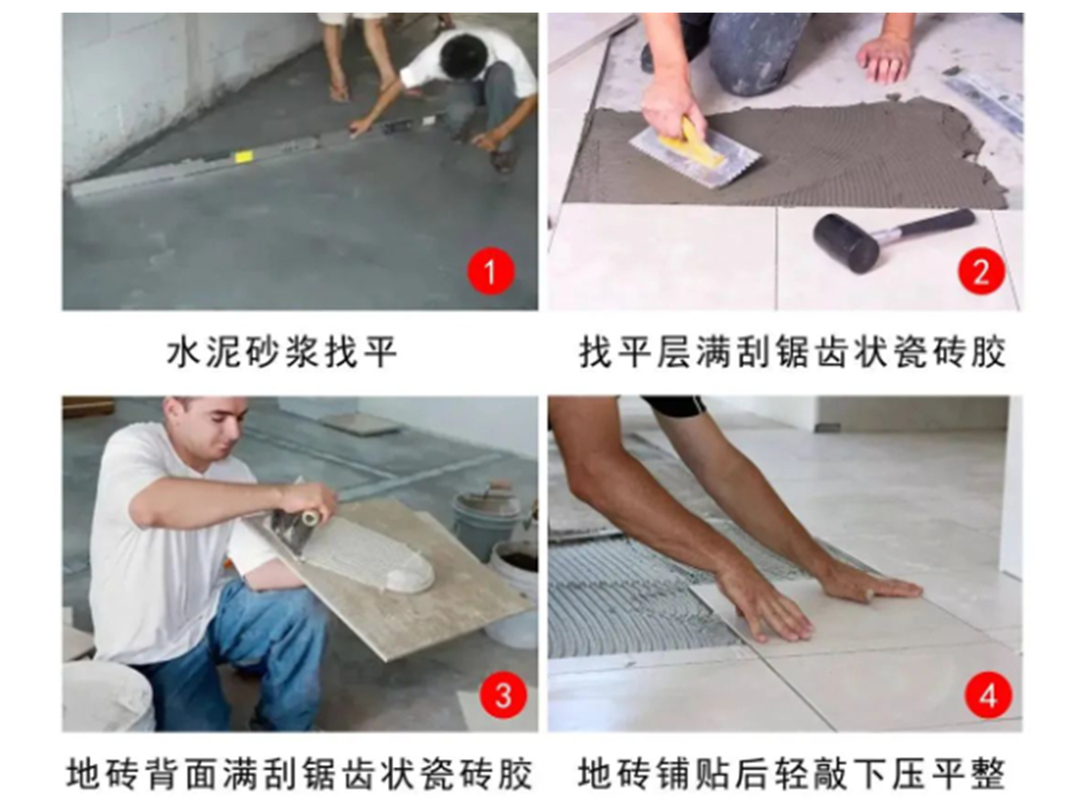 1

水泥砂浆找平

2

找平层满刮锯齿状瓷砖胶

3

地砖背面满刮锯齿状瓷砖胶

4

地砖铺贴后轻敲下压平整