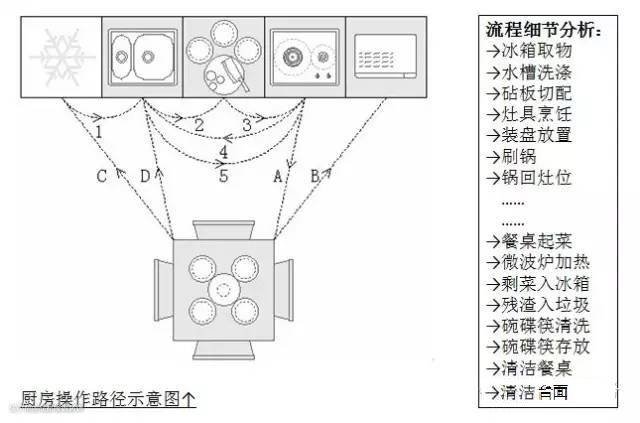 1
2
3
4
5
C
D
A
B

厨房操作路径示意图↑

流程细节分析：
→冰箱取物
→水槽洗涤
→砧板切配
→灶具烹饪
→装盘放置
→刷锅
→锅回灶位
......
......
→餐桌起菜
→微波炉加热
→剩菜入冰箱
→残渣入垃圾
→碗碟筷清洗
→碗碟筷存放
→清洁餐桌
→清洁台面