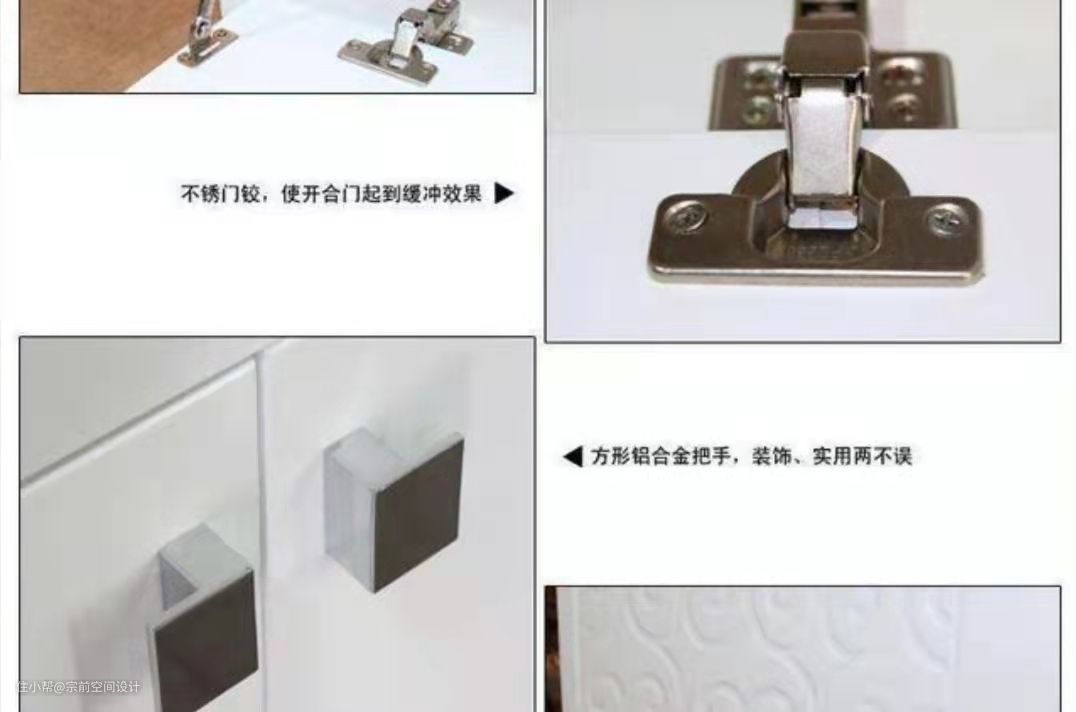 不锈门铰，使开合门起到缓冲效果 ▶

◀ 方形铝合金把手，装饰、实用两不误

住小帮@宗前空间设计