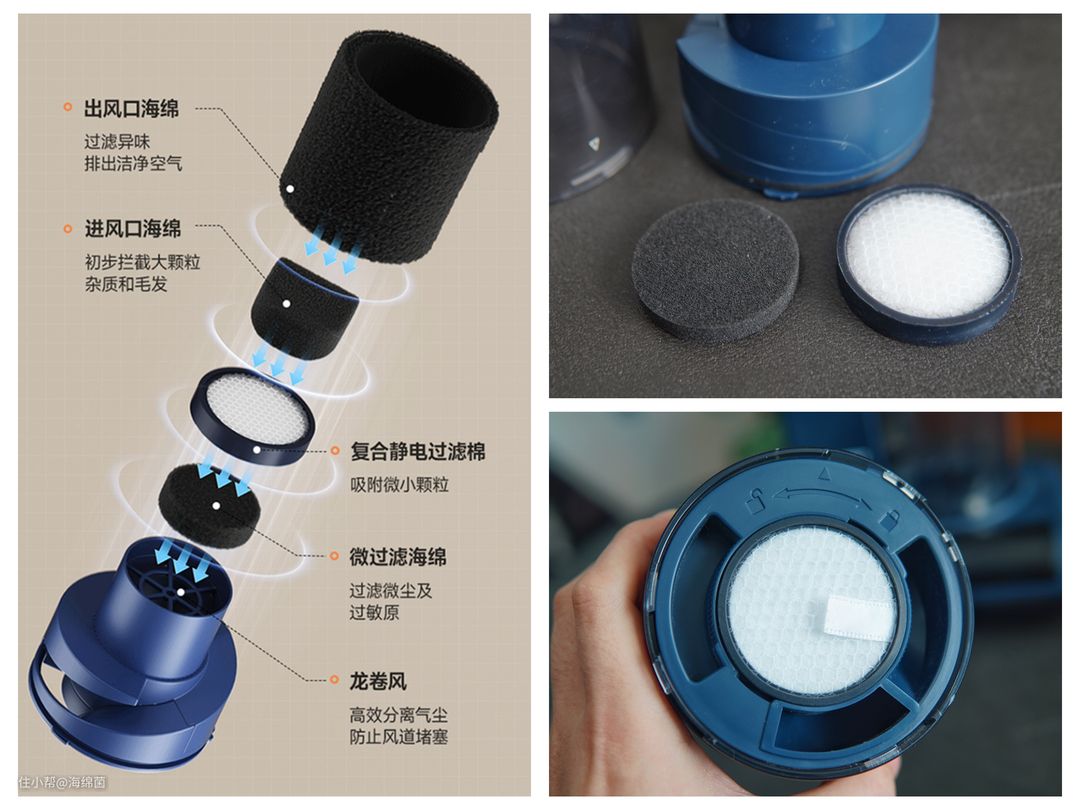 出风口海绵
过滤异味
排出洁净空气

进风口海绵
初步拦截大颗粒
杂质和毛发

复合静电过滤棉
吸附微小颗粒

微过滤海绵
过滤微尘及
过敏原

龙卷风
高效分离气尘
防止风道堵塞

住小帮@海绵菌