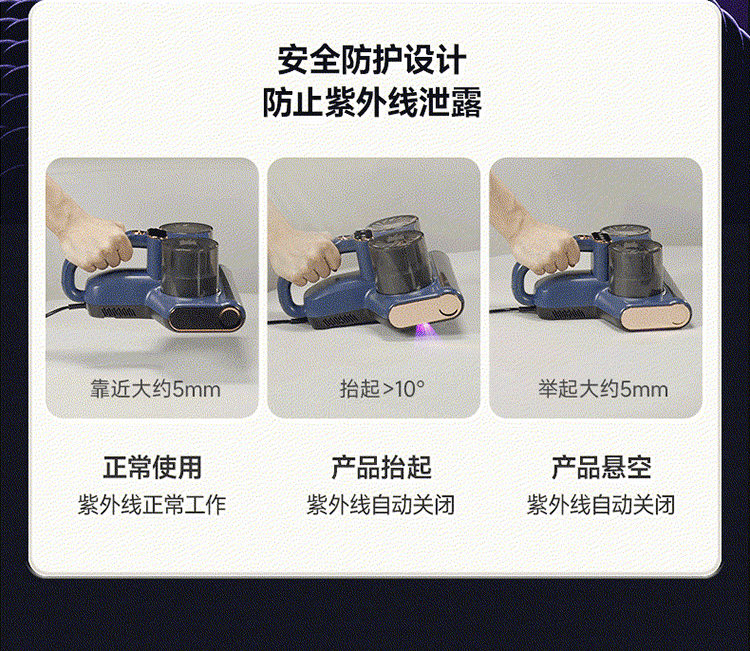 安全防护设计
防止紫外线泄露

靠近大约5mm

抬起>10°

举起大约5mm

正常使用
紫外线正常工作

产品抬起
紫外线自动关闭

产品悬空
紫外线自动关闭