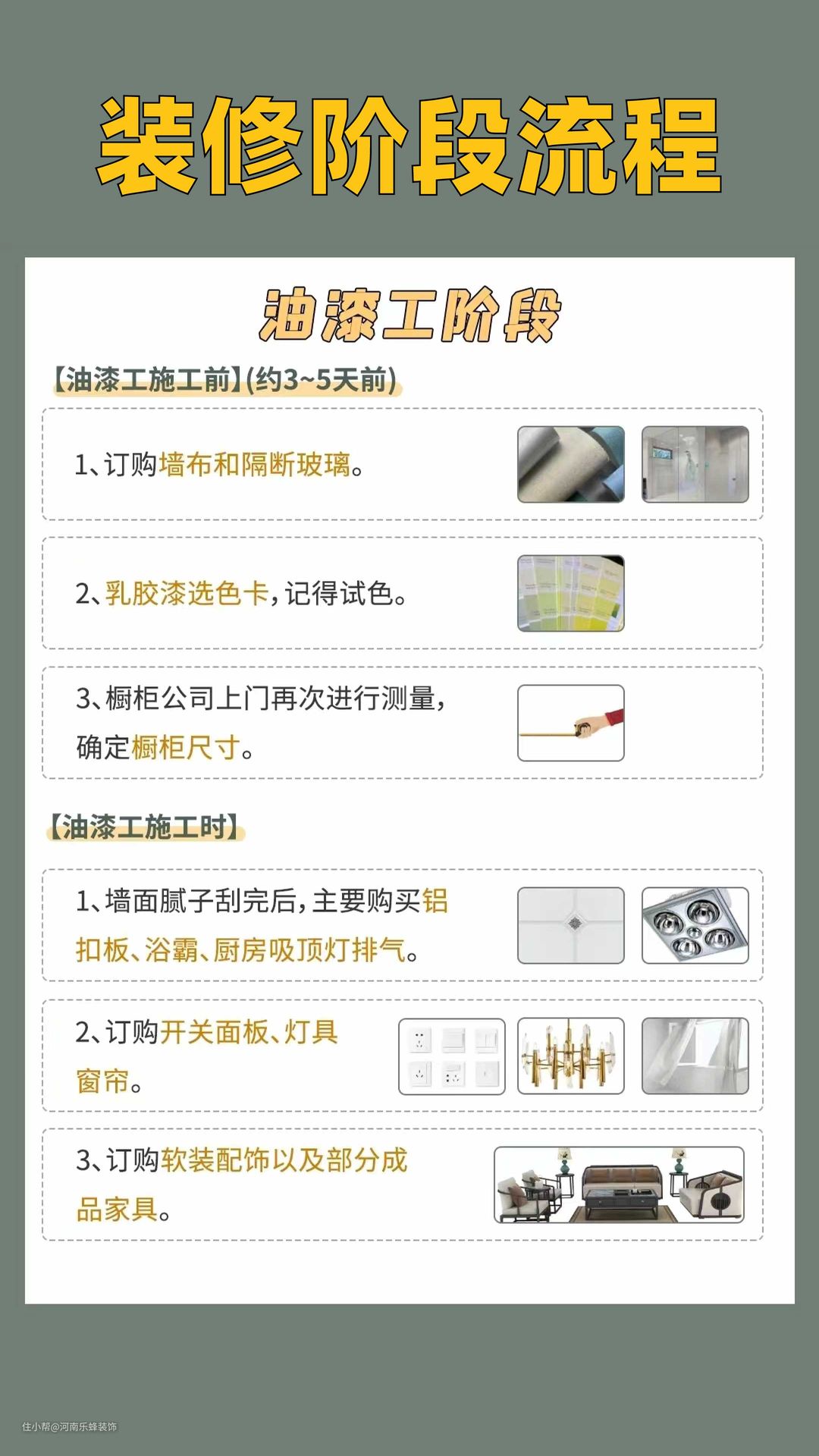 装修阶段流程

油漆工阶段

【油漆工施工前】(约3~5天前)

1、订购墙布和隔断玻璃。

2、乳胶漆选色卡，记得试色。

3、橱柜公司上门再次进行测量，确定橱柜尺寸。

【油漆工施工时】

1、墙面腻子刮完后，主要购买铝扣板、浴霸、厨房吸顶灯排气。

2、订购开关面板、灯具窗帘。

3、订购软装配饰以及部分成品家具。

住小帮@河南乐蜂装饰