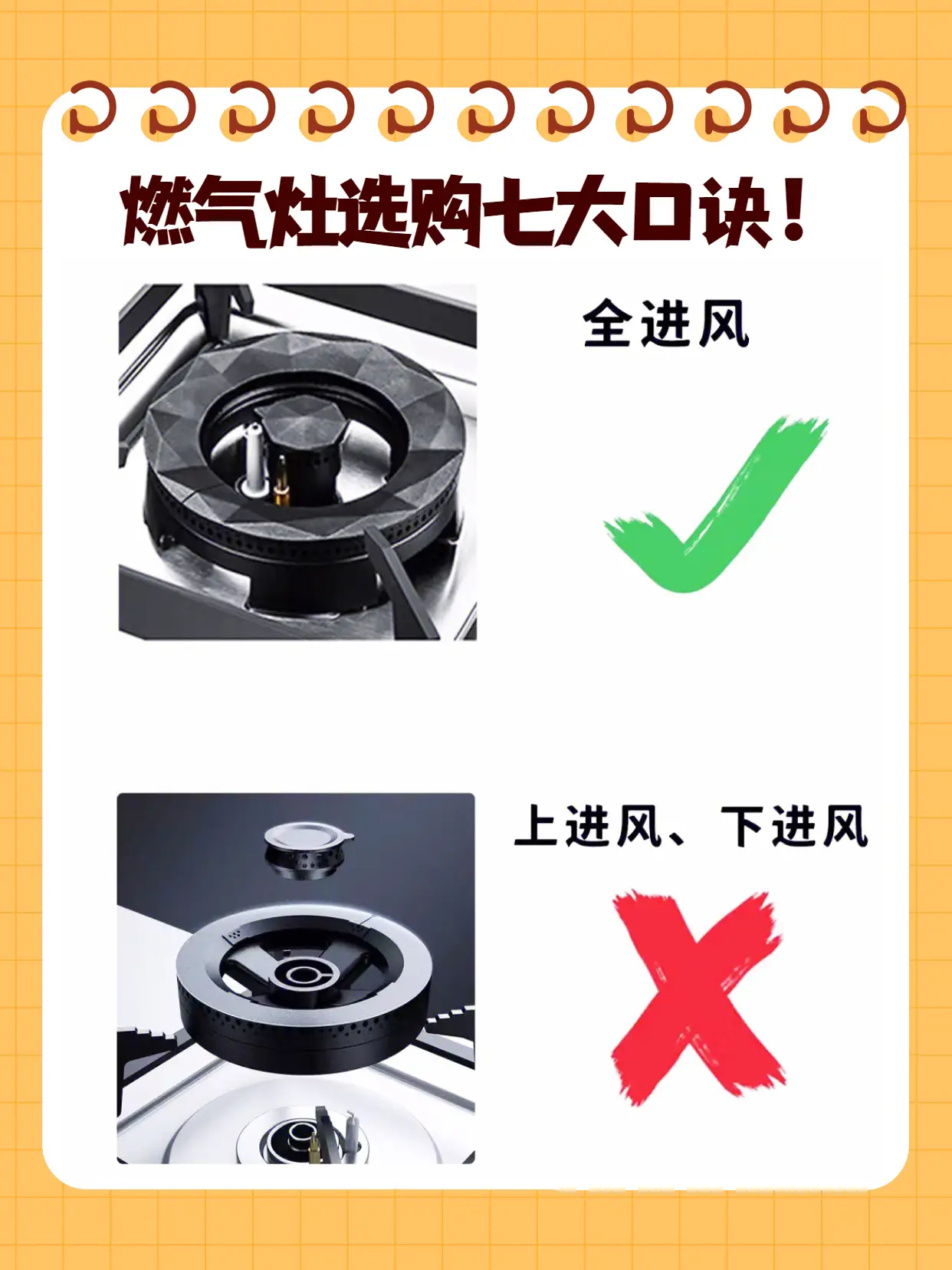 燃气灶选购七大口诀！

全进风

上进风、下进风