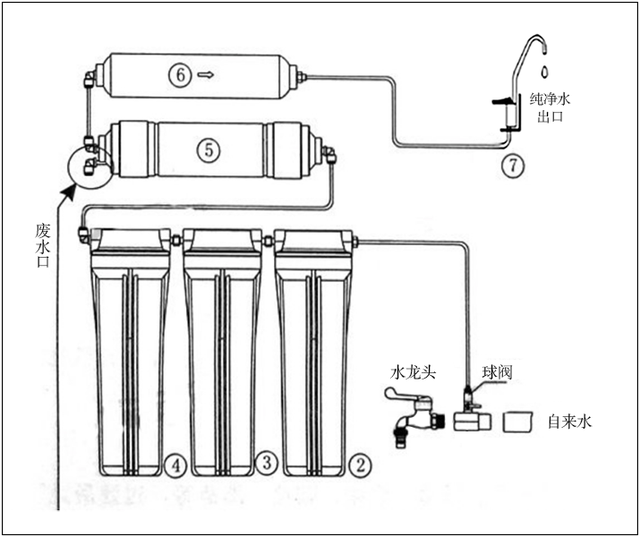 ⑥

纯净水出口

⑤

⑦

废水口

水龙头

球阀

自来水

④

③

②