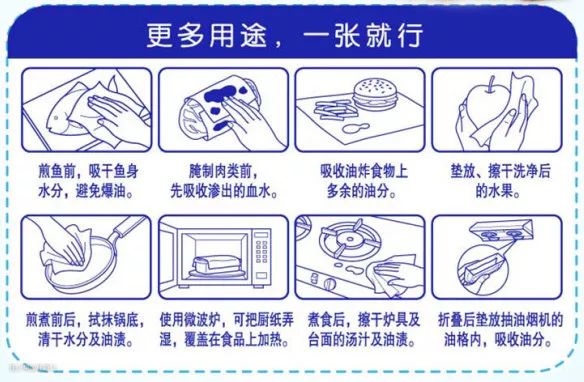 更多用途，一张就行

煎鱼前，吸干鱼身水分，避免爆油。

腌制肉类前，先吸收渗出的血水。

吸收油炸食物上多余的油分。

垫放、擦干洗净后的水果。

煎煮前后，拭抹锅底，清干水分及油渍。

使用微波炉，可把厨纸弄湿，覆盖在食品上加热。

煮食后，擦干炉具及台面的汤汁及油渍。

折叠后垫放抽油烟机的油格内，吸收油分。