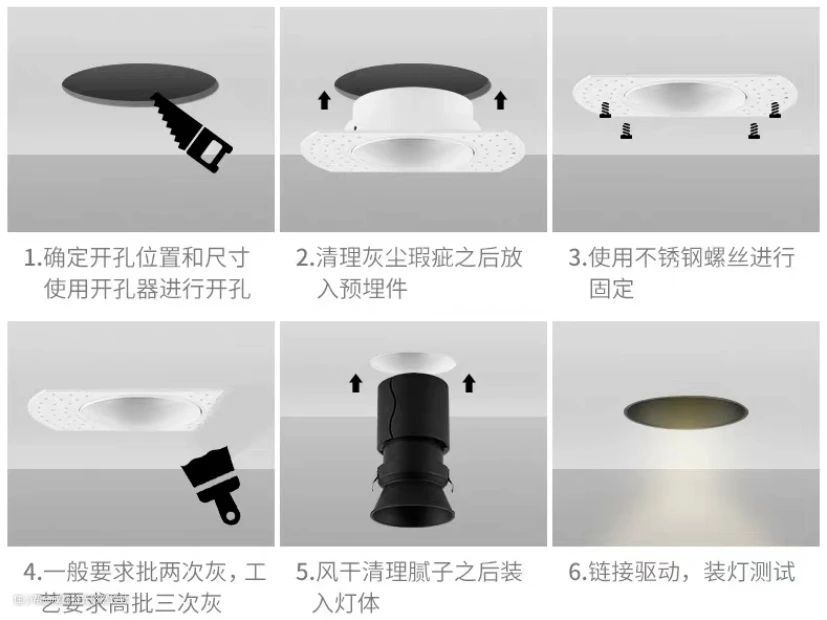 1.确定开孔位置和尺寸使用开孔器进行开孔

2.清理灰尘瑕疵之后放入预埋件

3.使用不锈钢螺丝进行固定

4.一般要求批两次灰，工艺要求高批三次灰

5.风干清理腻子之后装入灯体

6.链接驱动，装灯测试