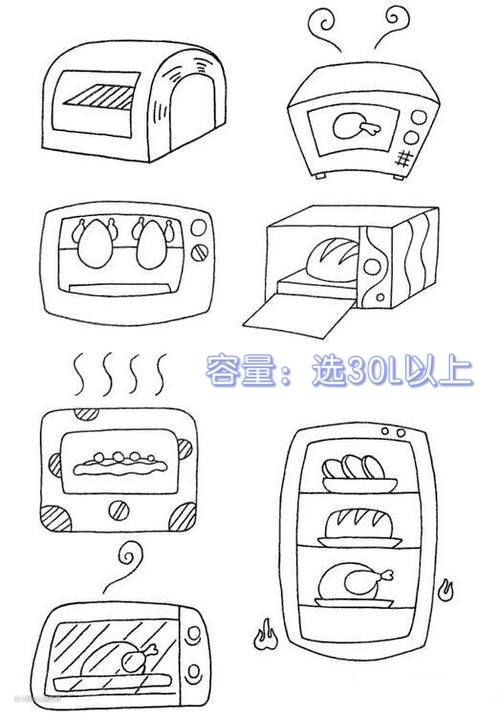 容量：选30L以上