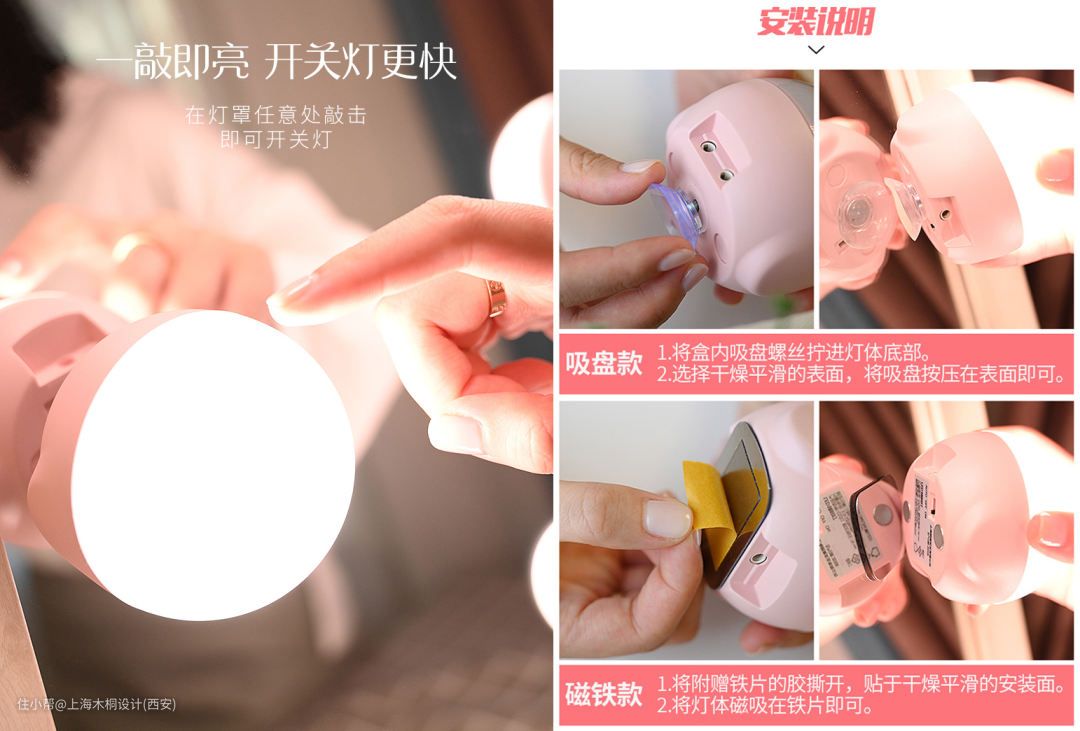 一敲即亮 开关灯更快

在灯罩任意处敲击
即可开关灯

住小帮@上海木桐设计(西安)

安装说明

吸盘款
1.将盒内吸盘螺丝拧进灯体底部。
2.选择干燥平滑的表面，将吸盘按压在表面即可。

磁铁款
1.将附赠铁片的胶撕开，贴于干燥平滑的安装面。
2.将灯体磁吸在铁片即可。